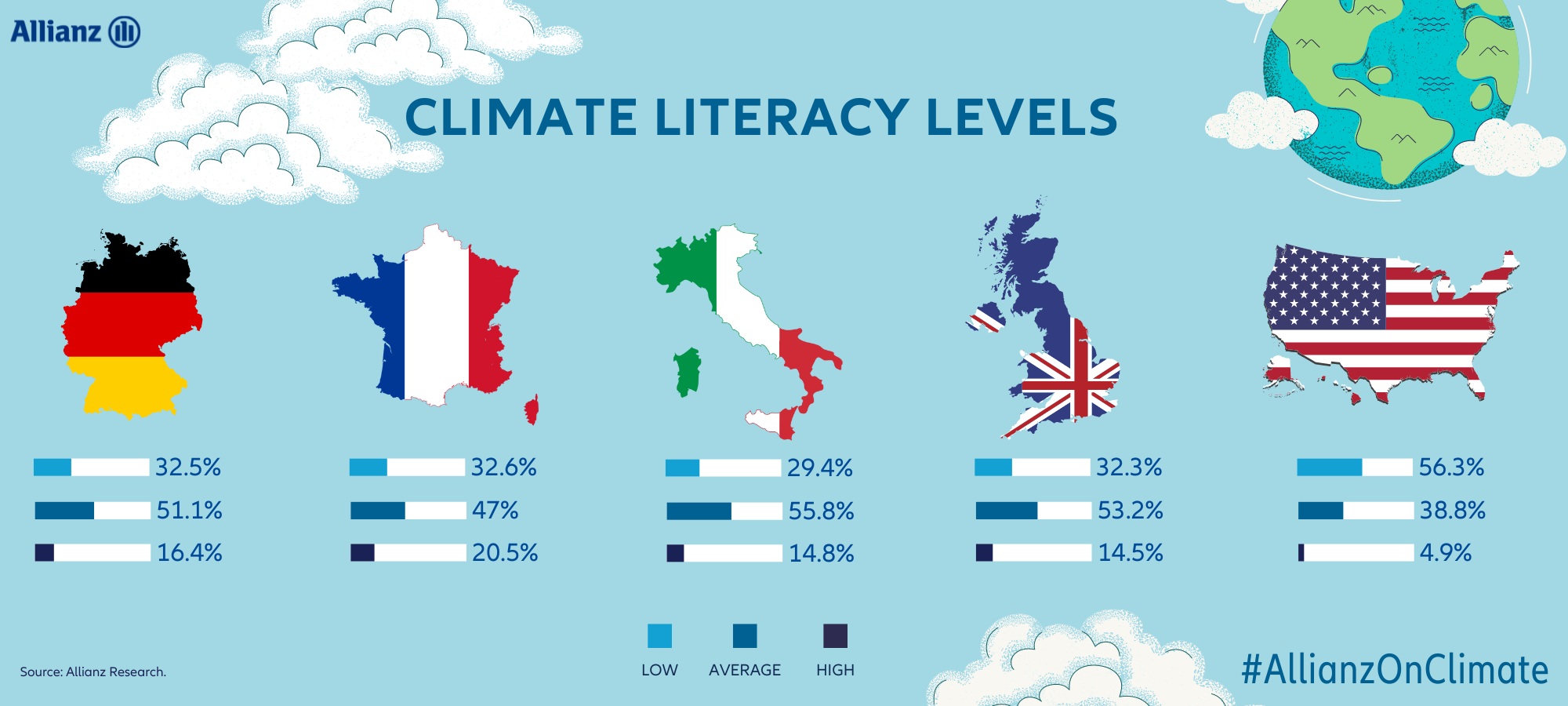 Allianz

CLIMATE LITERACY LEVELS

32.5%
51.1%
16.4%

32.6%
47%
20.5%

29.4%
55.8%
14.8%

32.3%
53.2%
14.5%

56.3%
38.8%
4.9%

LOW AVERAGE HIGH

Source: Allianz Research.

#AllianzOnClimate