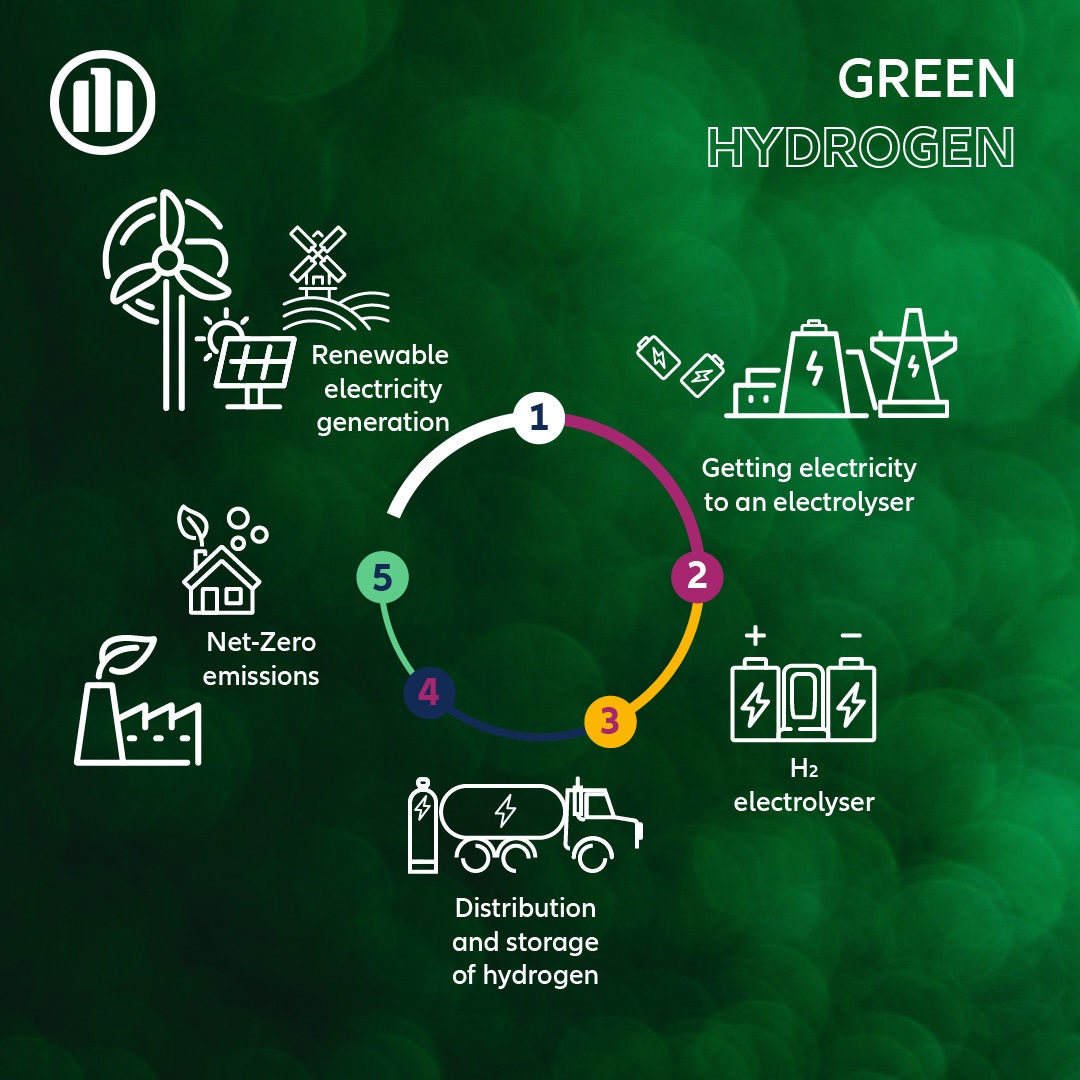 GREEN
HYDROGEN

Renewable electricity generation

1

Getting electricity to an electrolyser

2

+ −

$H_2$ electrolyser

3

Distribution and storage of hydrogen

4

5

Net-Zero emissions